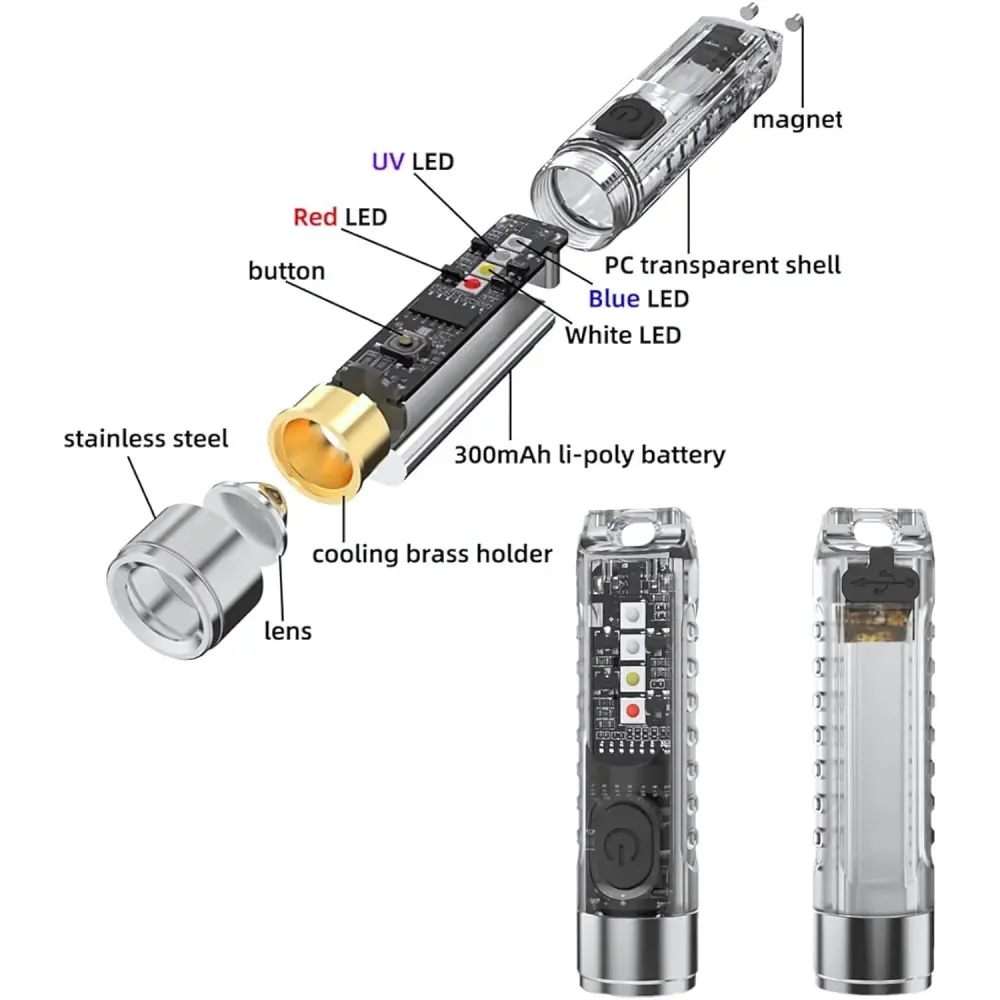 magnet
UV LED
Red LED
button
PC transparent shell
Blue LED
White LED
stainless steel
300mAh li-poly battery
cooling brass holder
lens